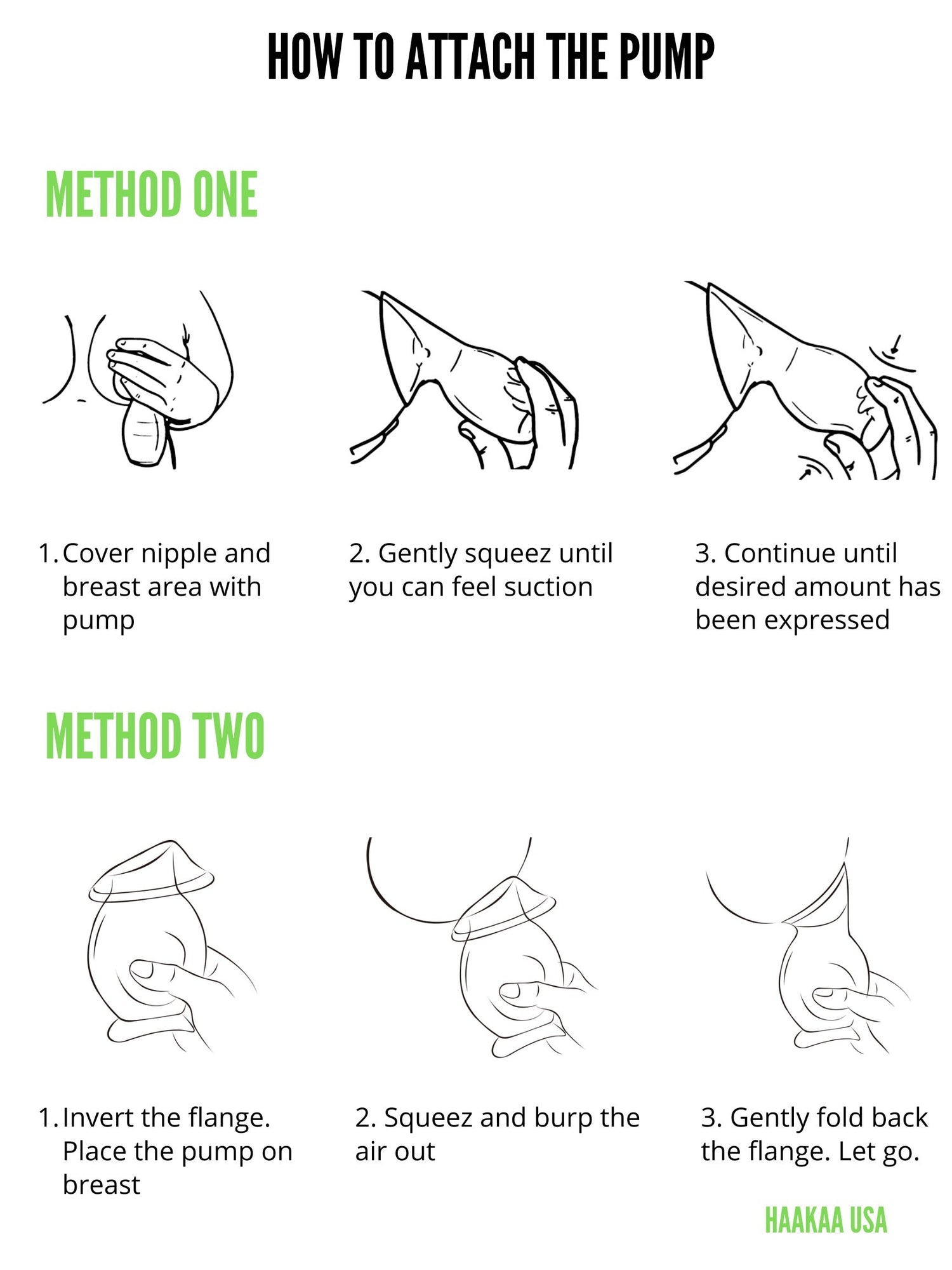 HOW TO ATTACH THE PUMP

METHOD ONE

1. Cover nipple and breast area with pump

2. Gently squeez until you can feel suction

3. Continue until desired amount has been expressed

METHOD TWO

1. Invert the flange. Place the pump on breast

2. Squeez and burp the air out

3. Gently fold back the flange. Let go.

HAAKAA USA